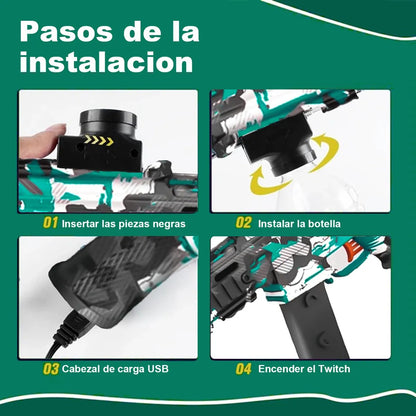 Pasos de la instalacion

01 Insertar las piezas negras

02 Instalar la botella

03 Cabezal de carga USB

04 Encender el Twitch