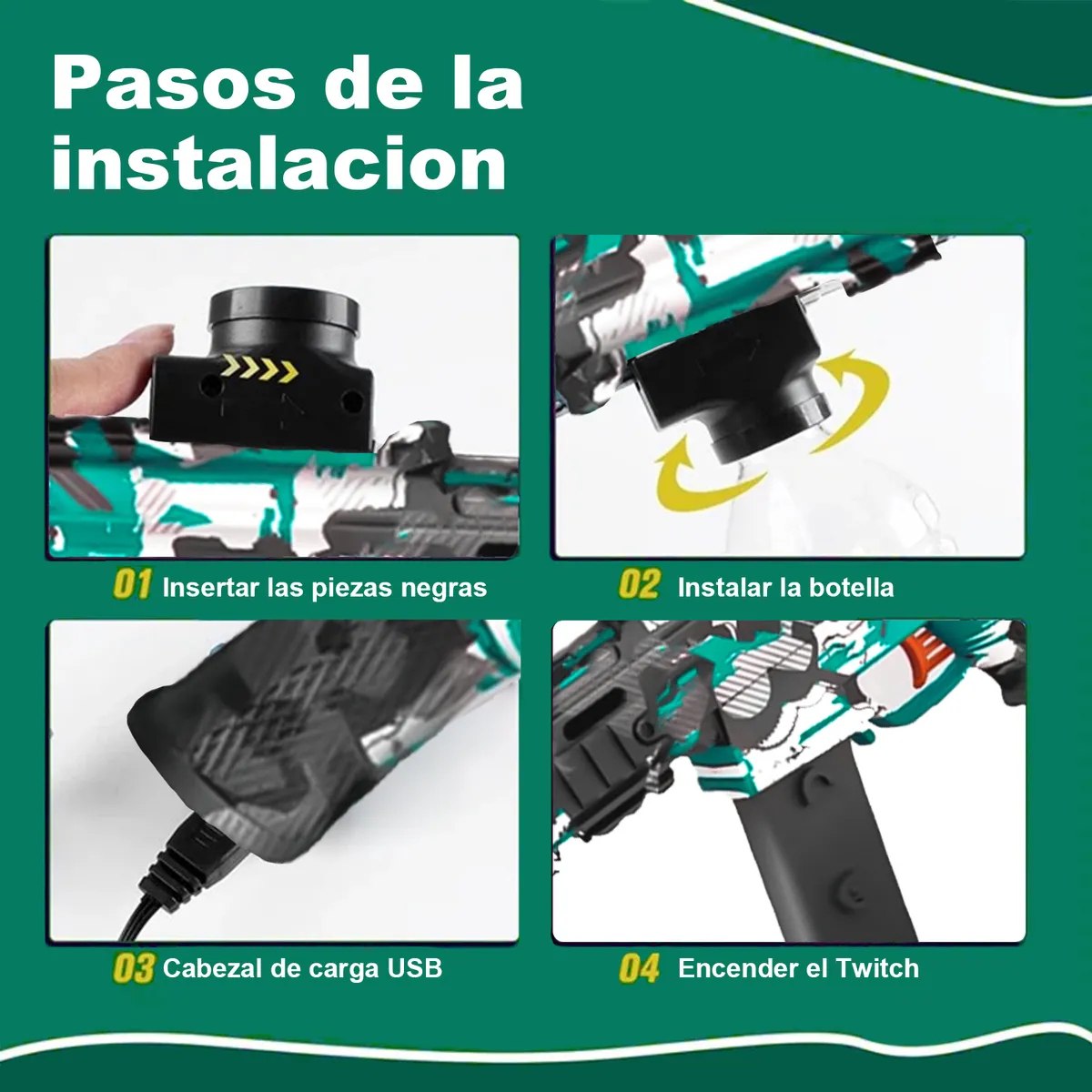 Pasos de la instalacion

01 Insertar las piezas negras

02 Instalar la botella

03 Cabezal de carga USB

04 Encender el Twitch