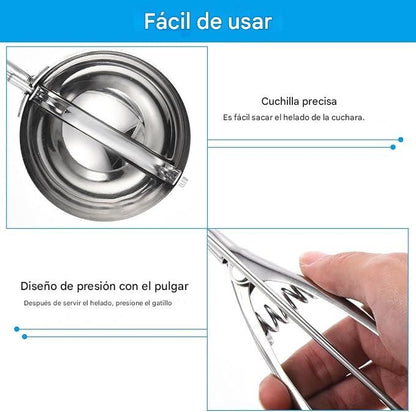 Fácil de usar

Cuchilla precisa

Es fácil sacar el helado de la cuchara.

Diseño de presión con el pulgar

Después de servir el helado, presione el gatillo