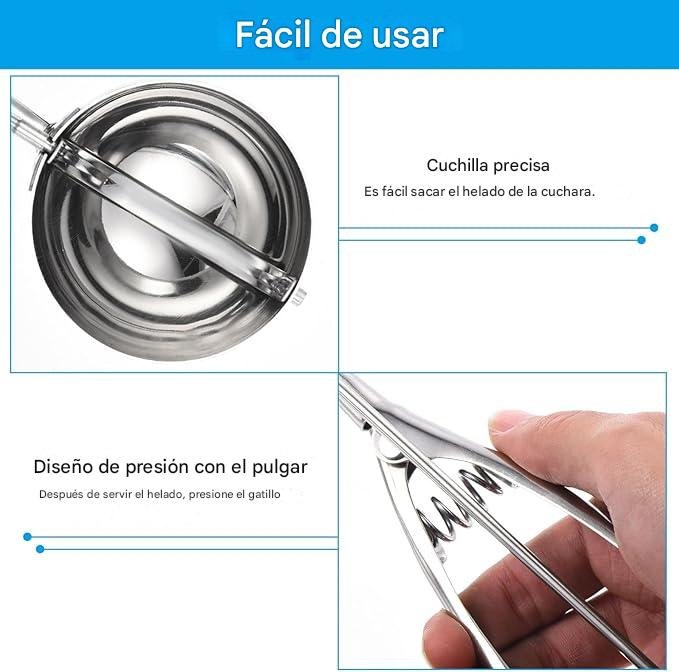 Fácil de usar

Cuchilla precisa

Es fácil sacar el helado de la cuchara.

Diseño de presión con el pulgar

Después de servir el helado, presione el gatillo