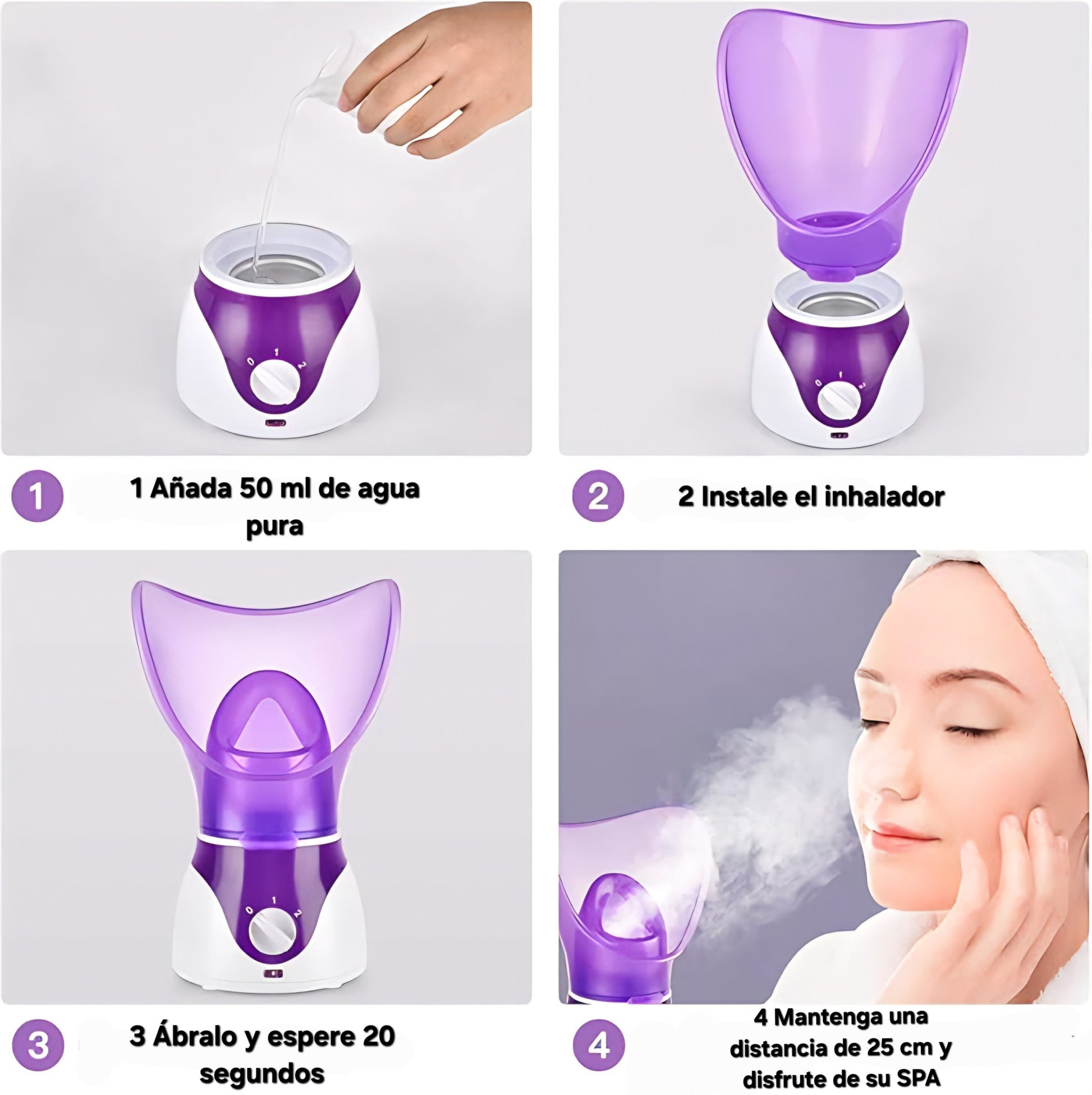 0 1 2

0 1 2

1

1 Añada 50 ml de agua pura

2

2 Instale el inhalador

0 1 2

3

3 Ábralo y espere 20 segundos

4

4 Mantenga una distancia de 25 cm y disfrute de su SPA