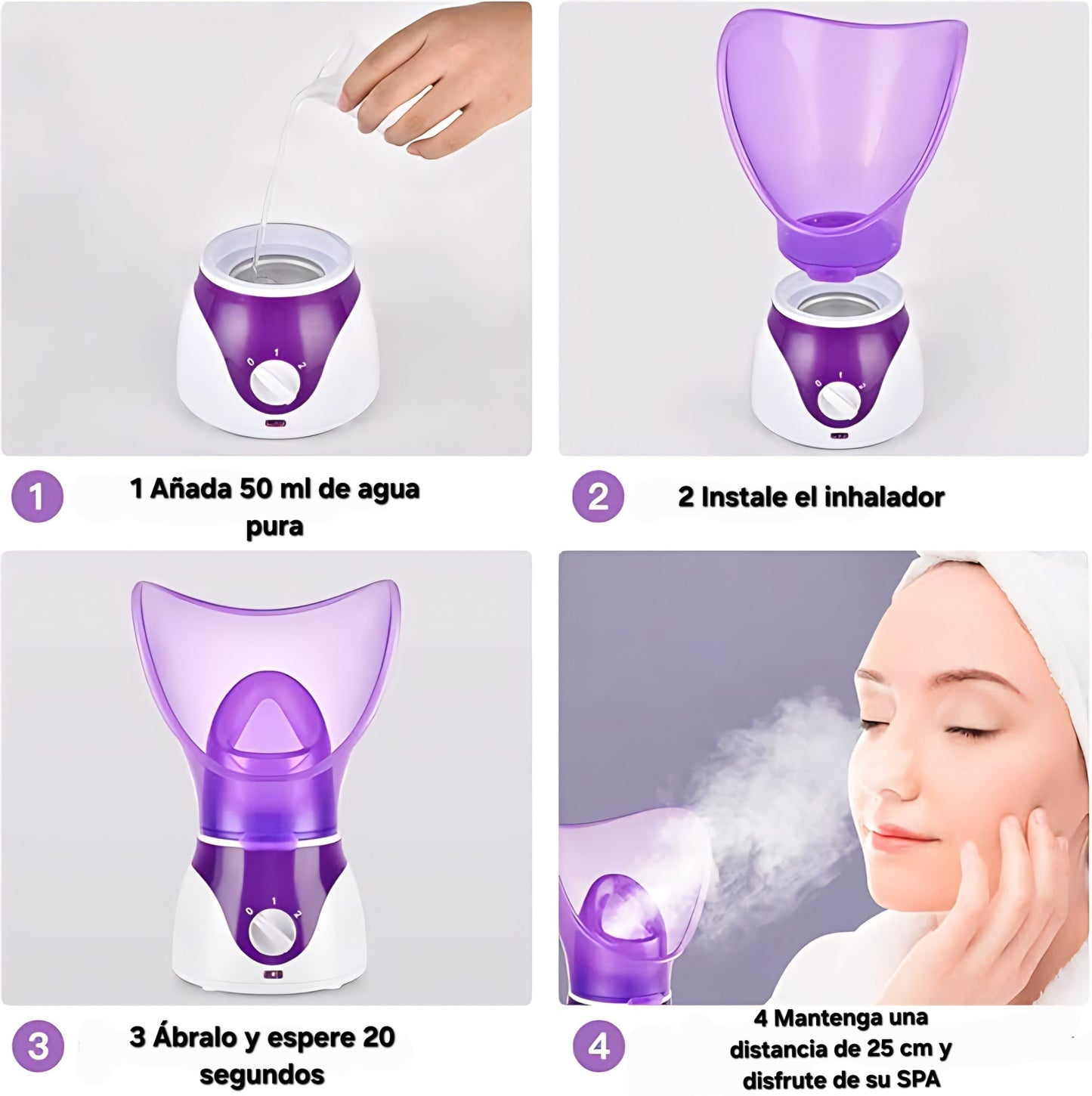 0 1 2

0 1 2

1

1 Añada 50 ml de agua pura

2

2 Instale el inhalador

0 1 2

3

3 Ábralo y espere 20 segundos

4

4 Mantenga una distancia de 25 cm y disfrute de su SPA