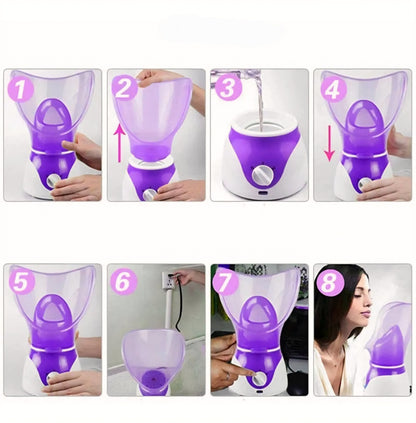 1 2 3 4

5 6 7 8