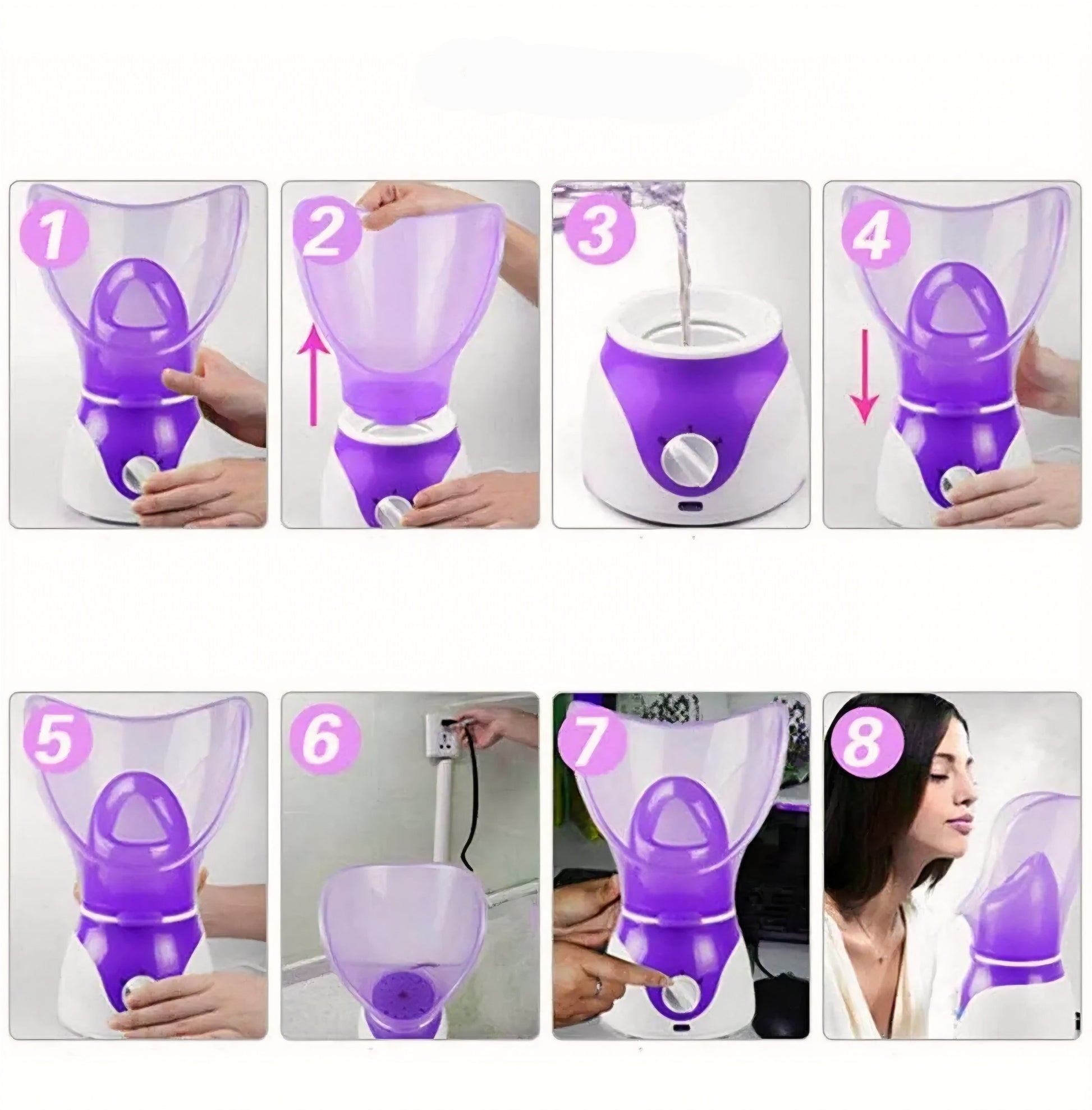 1
2
3
4
5
6
7
8