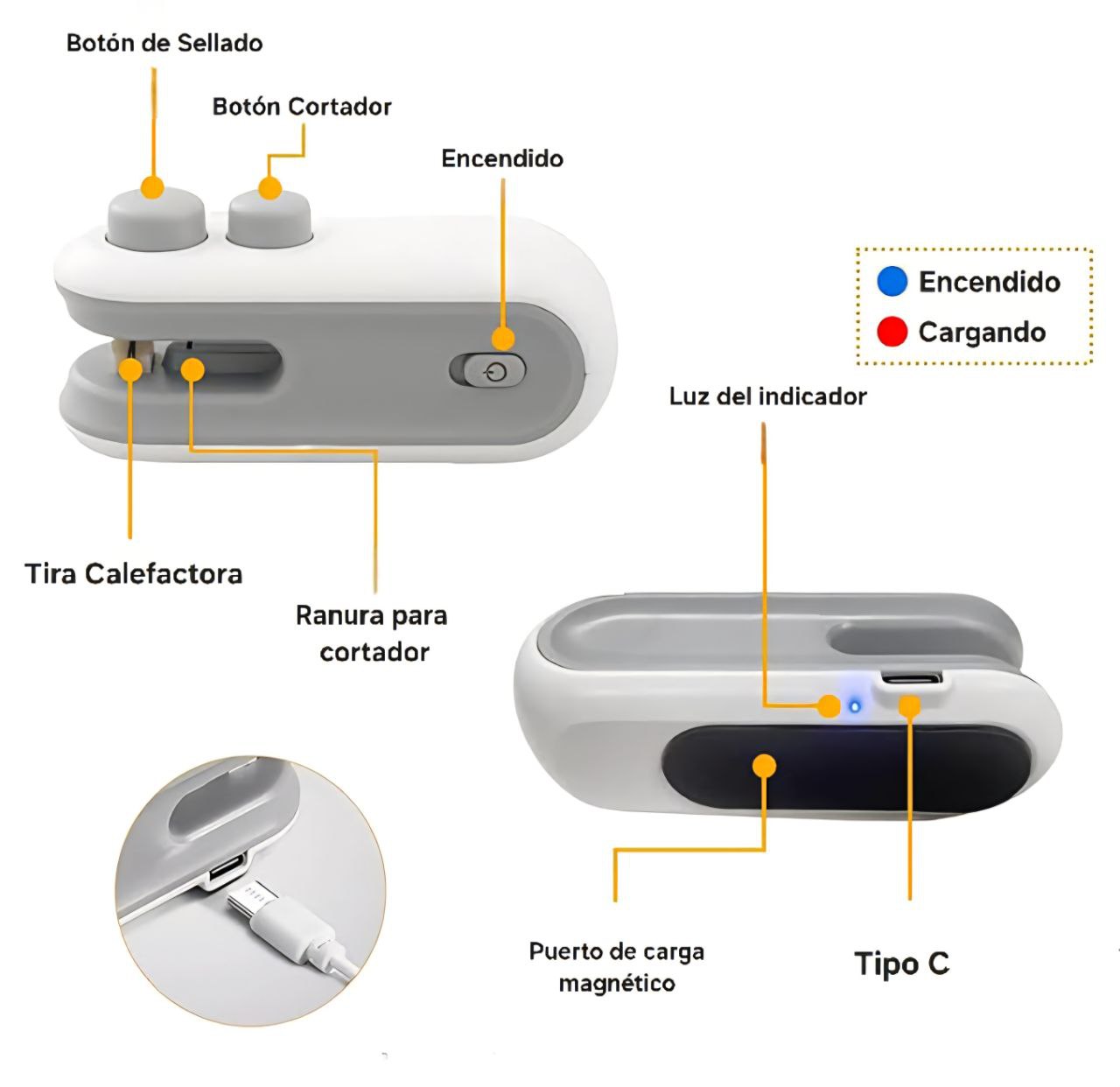 Botón de Sellado

Botón Cortador

Encendido

Encendido

Cargando

Luz del indicador

Tira Calefactora

Ranura para cortador

Puerto de carga magnético

Tipo C